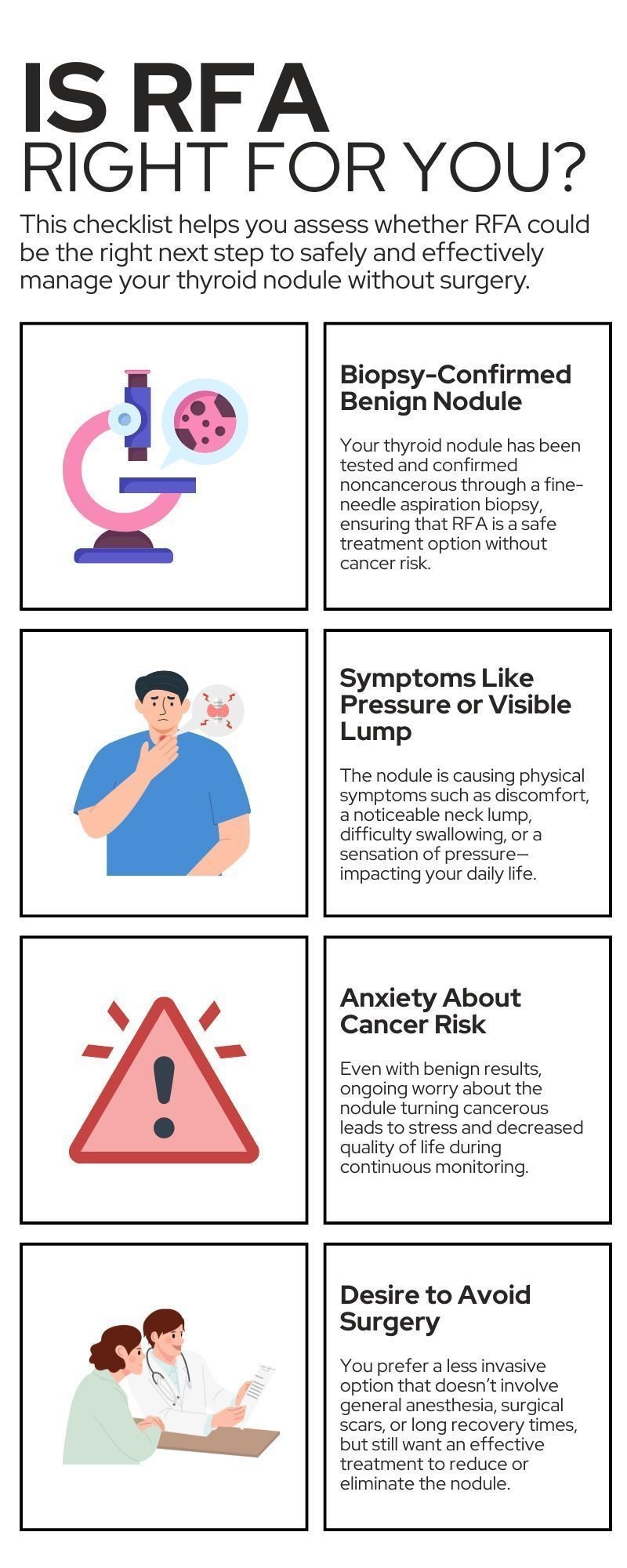 IS RFA
RIGHT FOR YOU?

This checklist helps you assess whether RFA could be the right next step to safely and effectively manage your thyroid nodule without surgery.

Biopsy-Confirmed Benign Nodule

Your thyroid nodule has been tested and confirmed noncancerous through a fine-needle aspiration biopsy, ensuring that RFA is a safe treatment option without cancer risk.

Symptoms Like Pressure or Visible Lump

The nodule is causing physical symptoms such as discomfort, a noticeable neck lump, difficulty swallowing, or a sensation of pressure—impacting your daily life.

Anxiety About Cancer Risk

Even with benign results, ongoing worry about the nodule turning cancerous leads to stress and decreased quality of life during continuous monitoring.

Desire to Avoid Surgery

You prefer a less invasive option that doesn't involve general anesthesia, surgical scars, or long recovery times, but still want an effective treatment to reduce or eliminate the nodule.